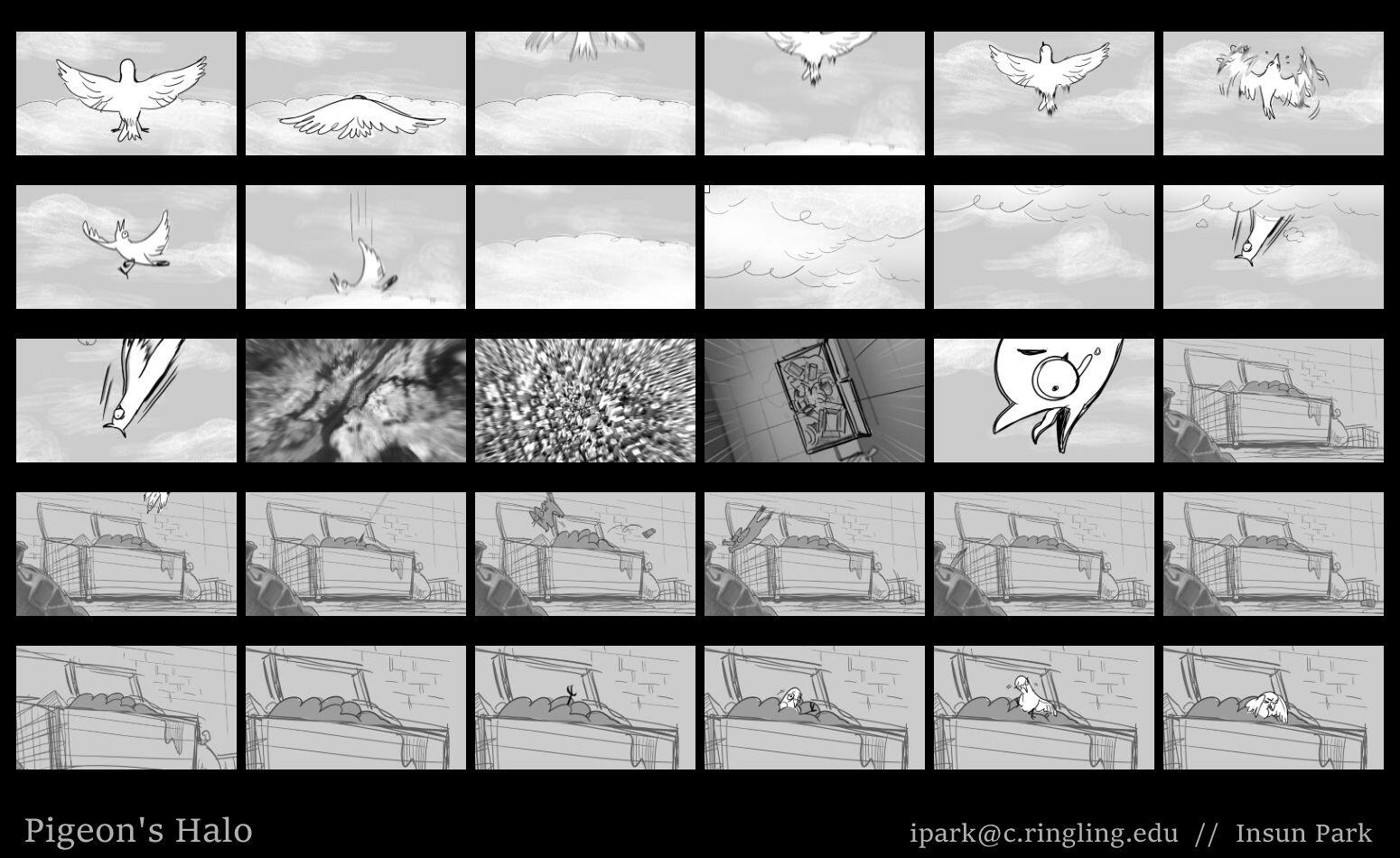 Pigeon's Halo

ipark@c.ringling.edu // Insun Park