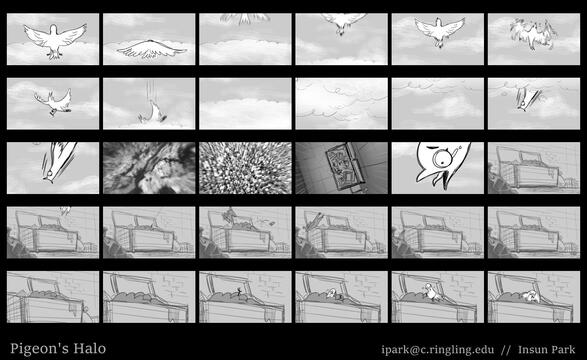 Pigeon's Halo

ipark@c.ringling.edu // Insun Park