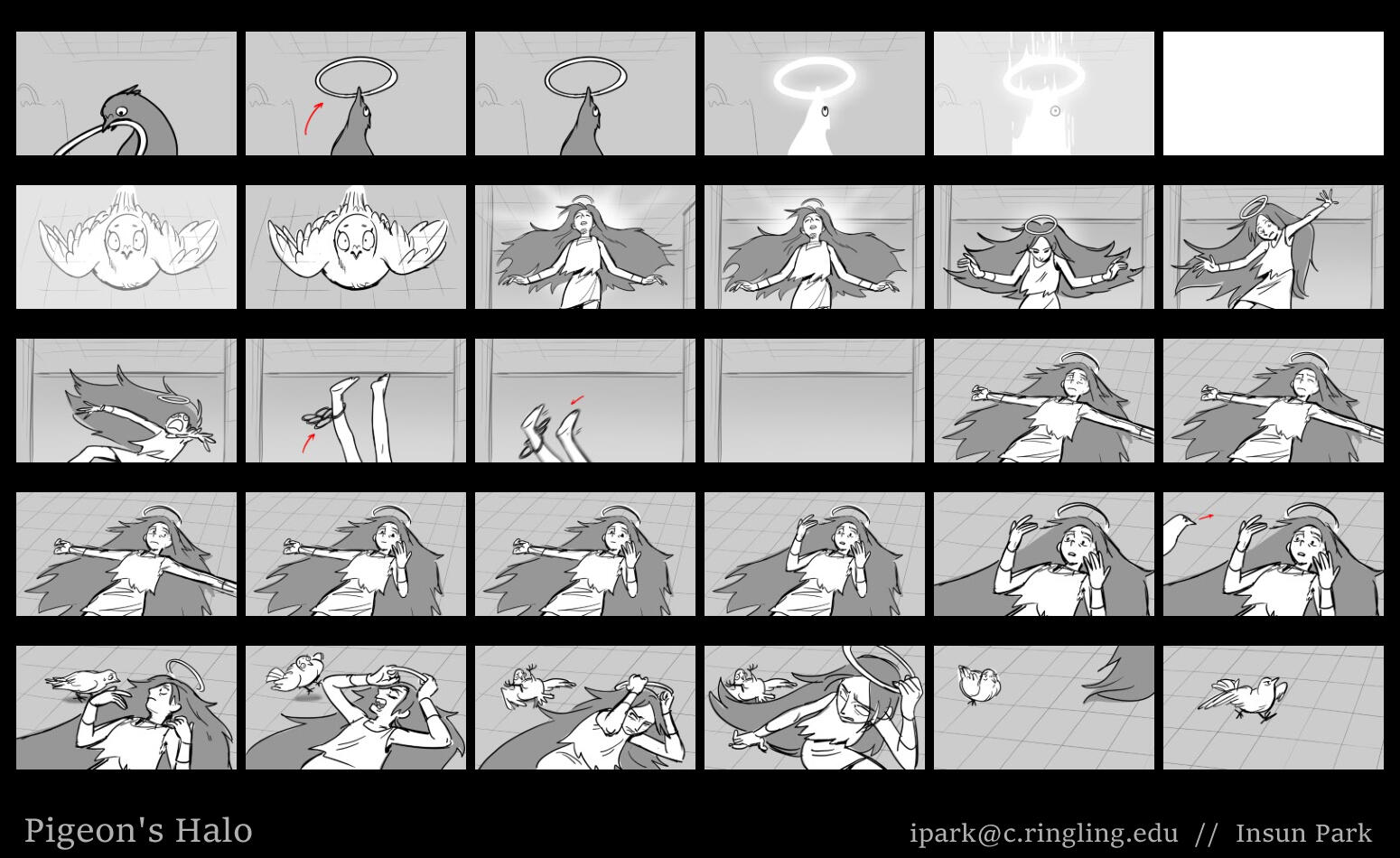 Pigeon's Halo

ipark@c.ringling.edu // Insun Park