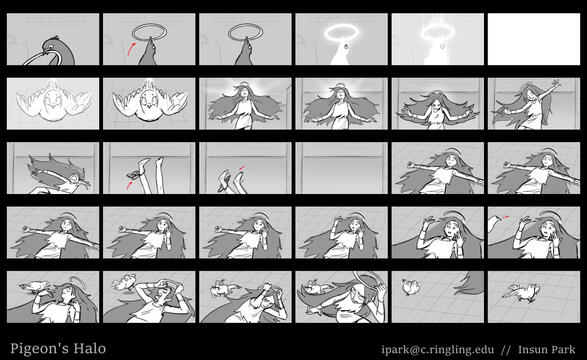 Pigeon's Halo

ipark@c.ringling.edu // Insun Park