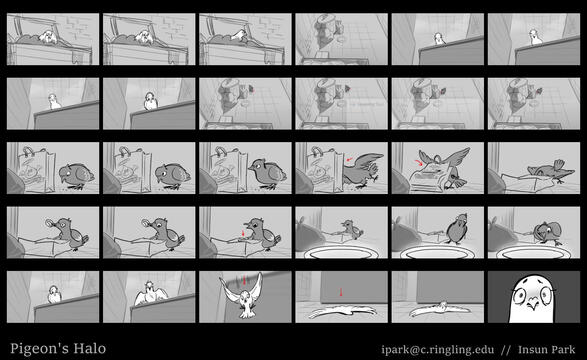 Pigeon's Halo

ipark@c.ringling.edu // Insun Park