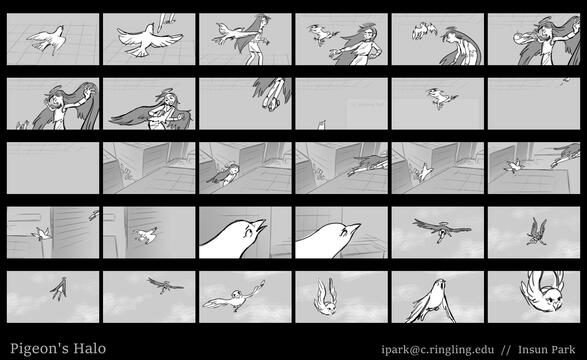 Pigeon's Halo

ipark@c.ringling.edu // Insun Park